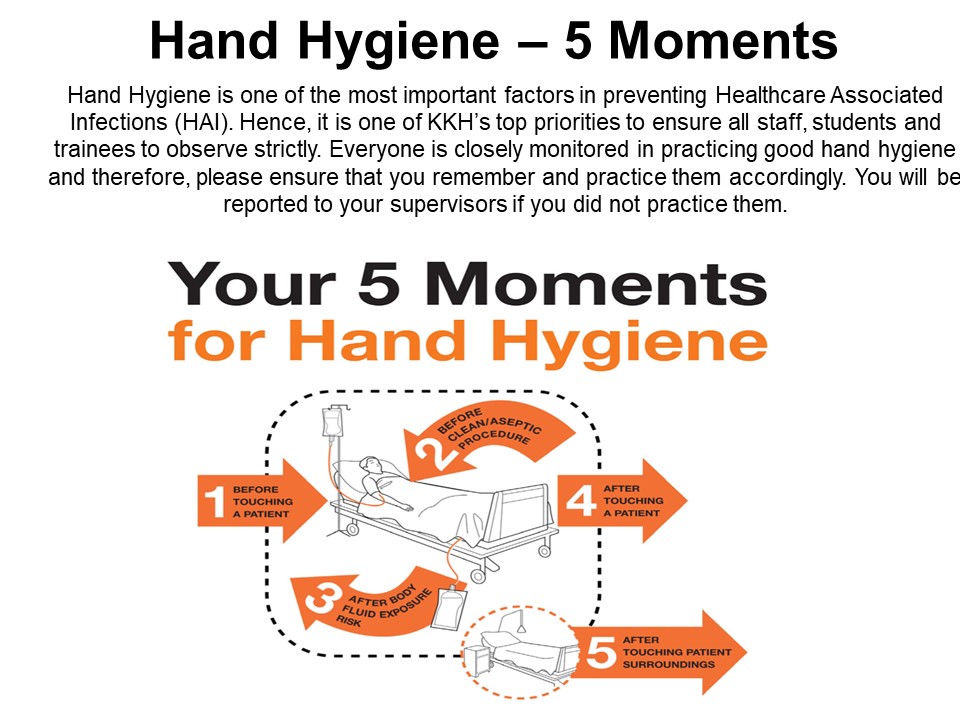 Hand Hygiene – 5 Moments

Hand Hygiene is one of the most important factors in preventing Healthcare Associated Infections (HAI). Hence, it is one of KKH's top priorities to ensure all staff, students and trainees to observe strictly. Everyone is closely monitored in practicing good hand hygiene and therefore, please ensure that you remember and practice them accordingly. You will be reported to your supervisors if you did not practice them.

Your 5 Moments for Hand Hygiene

1 BEFORE TOUCHING A PATIENT

2 BEFORE CLEAN/ASEPTIC PROCEDURE

3 AFTER BODY FLUID EXPOSURE RISK

4 AFTER TOUCHING A PATIENT

5 AFTER TOUCHING PATIENT SURROUNDINGS