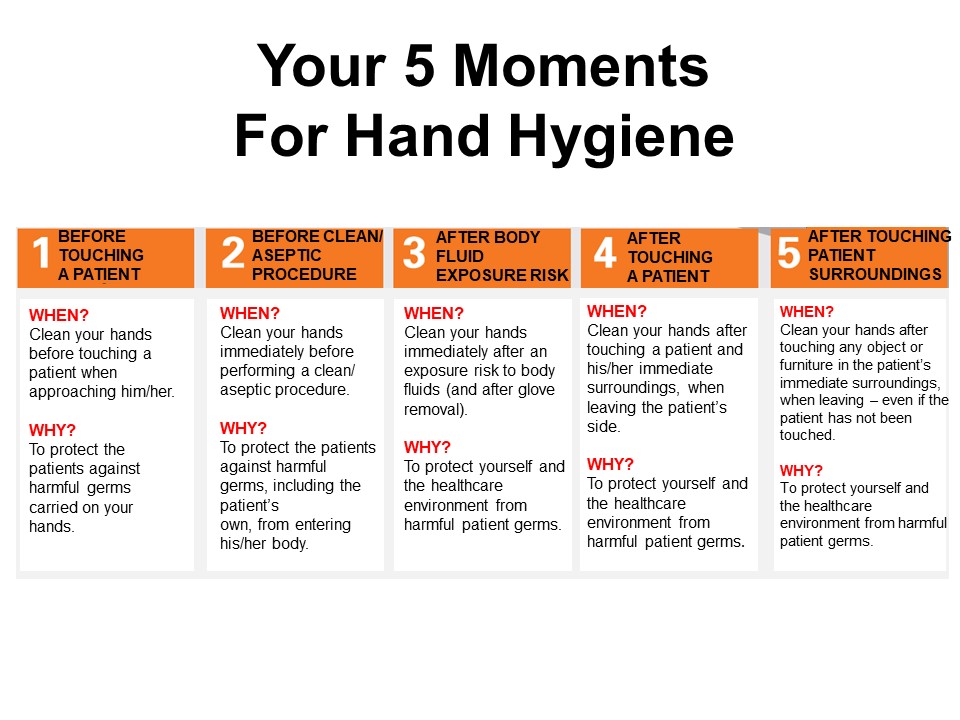 Your 5 Moments
For Hand Hygiene

1 BEFORE TOUCHING A PATIENT

WHEN?
Clean your hands before touching a patient when approaching him/her.

WHY?
To protect the patients against harmful germs carried on your hands.

2 BEFORE CLEAN/ ASEPTIC PROCEDURE

WHEN?
Clean your hands immediately before performing a clean/ aseptic procedure.

WHY?
To protect the patients against harmful germs, including the patient's own, from entering his/her body.

3 AFTER BODY FLUID EXPOSURE RISK

WHEN?
Clean your hands immediately after an exposure risk to body fluids (and after glove removal).

WHY?
To protect yourself and the healthcare environment from harmful patient germs.

4 AFTER TOUCHING A PATIENT

WHEN?
Clean your hands after touching a patient and his/her immediate surroundings, when leaving the patient's side.

WHY?
To protect yourself and the healthcare environment from harmful patient germs.

5 AFTER TOUCHING PATIENT SURROUNDINGS

WHEN?
Clean your hands after touching any object or furniture in the patient's immediate surroundings, when leaving – even if the patient has not been touched.

WHY?
To protect yourself and the healthcare environment from harmful patient germs.