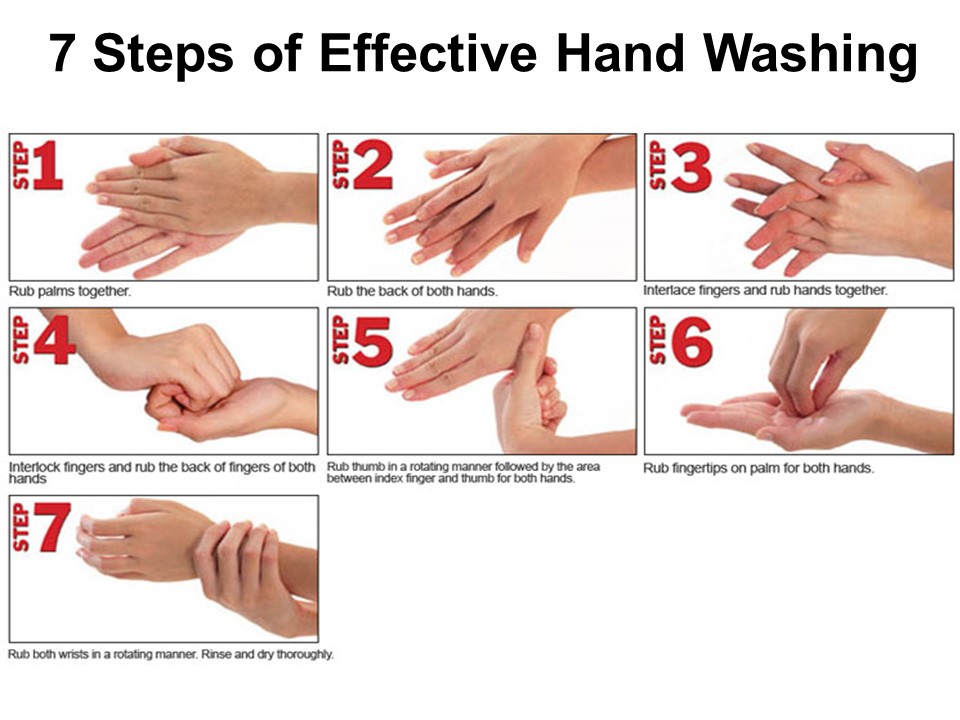 7 Steps of Effective Hand Washing

STEP 1

Rub palms together.

STEP 2

Rub the back of both hands.

STEP 3

Interlace fingers and rub hands together.

STEP 4

Interlock fingers and rub the back of fingers of both hands

STEP 5

Rub thumb in a rotating manner followed by the area between index finger and thumb for both hands.

STEP 6

Rub fingertips on palm for both hands.

STEP 7

Rub both wrists in a rotating manner. Rinse and dry thoroughly.